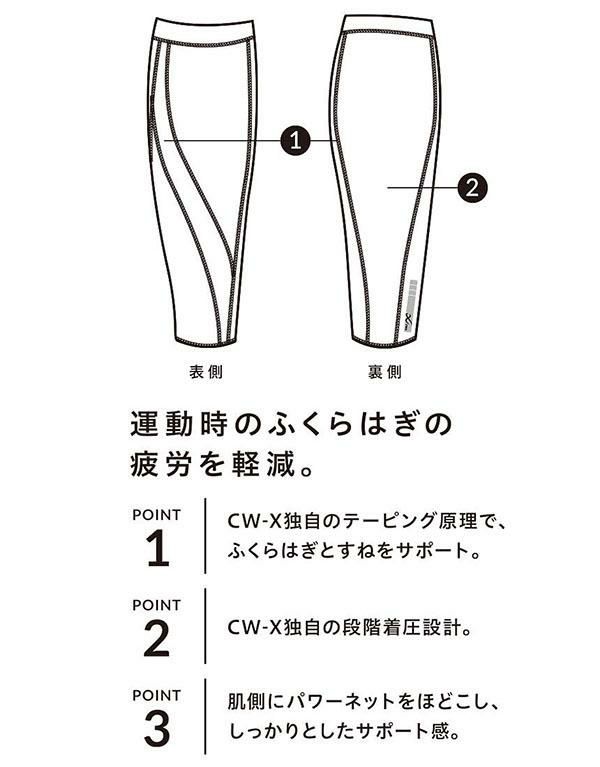 1

2

表側

裏側

運動時のふくらはぎの疲労を軽減。

POINT
1

CW-X独自のテーピング原理で、ふくらはぎとすねをサポート。

POINT
2

CW-X独自の段階着圧設計。

POINT
3

肌側にパワーネットをほどこし、しっかりとしたサポート感。