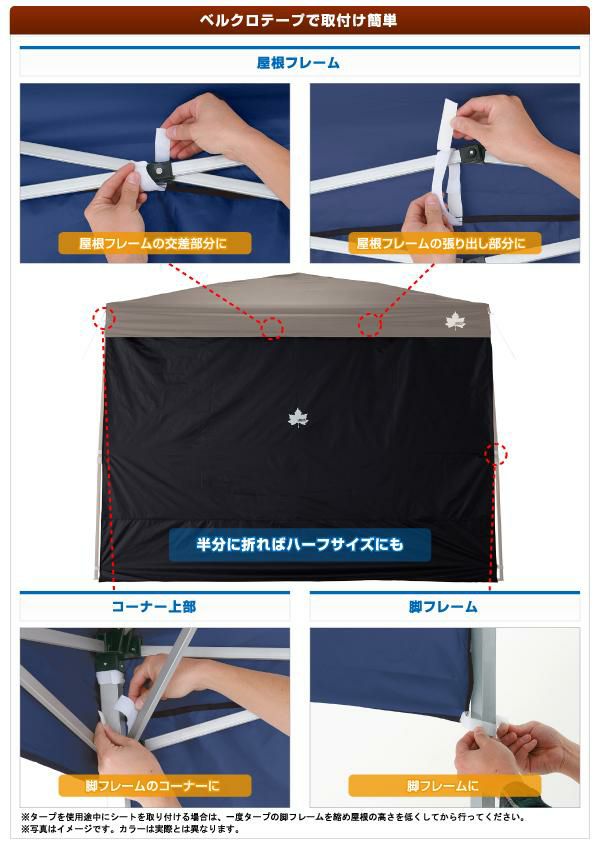 ベルクロテープで取付け簡単

屋根フレーム

屋根フレームの交差部分に

屋根フレームの張り出し部分に

半分に折ればハーフサイズにも

コーナー上部

脚フレーム

脚フレームのコーナーに

脚フレームに

※タープを使用途中にシートを取り付ける場合は、一度タープの脚フレームを縮め屋根の高さを低くしてから行ってください。
※写真はイメージです。カラーは実際とは異なります。