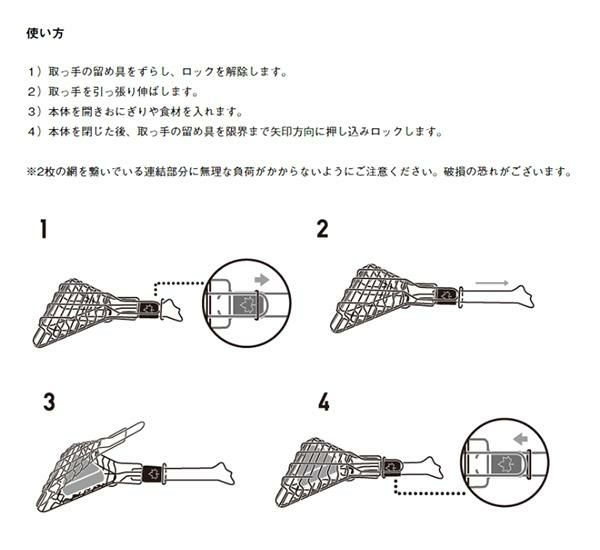 使い方

1）取っ手の留め具をずらし、ロックを解除します。
2）取っ手を引っ張り伸ばします。
3）本体を開きおにぎりや食材を入れます。
4）本体を閉じた後、取っ手の留め具を限界まで矢印方向に押し込みロックします。

※2枚の網を繋いでいる連結部分に無理な負荷がかからないようにご注意ください。破損の恐れがございます。

1

2

3

4