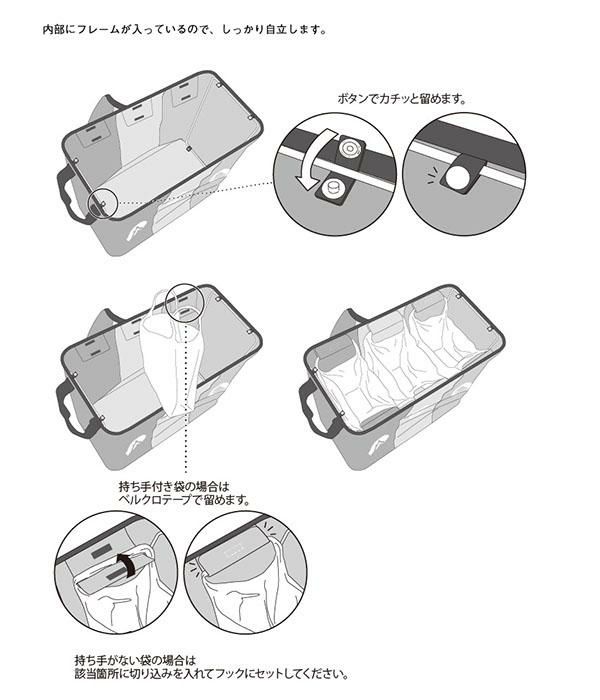 内部にフレームが入っているので、しっかり自立します。

ボタンでカチッと留めます。

持ち手付き袋の場合は
ベルクロテープで留めます。

持ち手がない袋の場合は
該当箇所に切り込みを入れてフックにセットしてください。