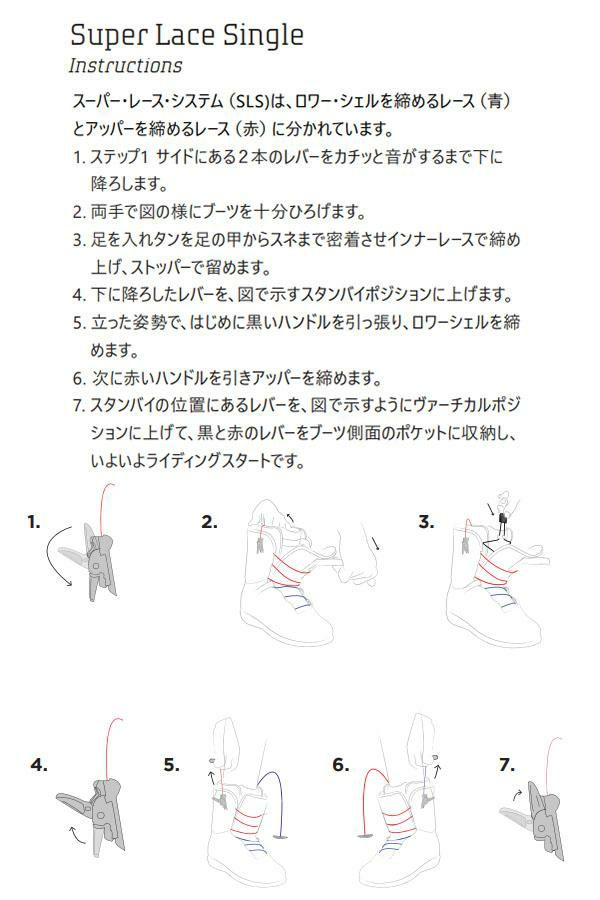 Super Lace Single
Instructions

スーパー・レース・システム（SLS）は、ロワー・シェルを締めるレース（青）とアッパーを締めるレース（赤）に分かれています。

1. ステップ1 サイドにある2本のレバーをカチッと音がするまで下に降ろします。
2. 両手で図の様にブーツを十分ひろげます。
3. 足を入れタンを足の甲からスネまで密着させインナーレースで締め上げ、ストッパーで留めます。
4. 下に降ろしたレバーを、図で示すスタンバイポジションに上げます。
5. 立った姿勢で、はじめに黒いハンドルを引っ張り、ロワーシェルを締めます。
6. 次に赤いハンドルを引きアッパーを締めます。
7. スタンバイの位置にあるレバーを、図で示すようにヴァーチカルポジションに上げて、黒と赤のレバーをブーツ側面のポケットに収納し、いよいよライディングスタートです。

1.
2.
3.
4.
5.
6.
7.