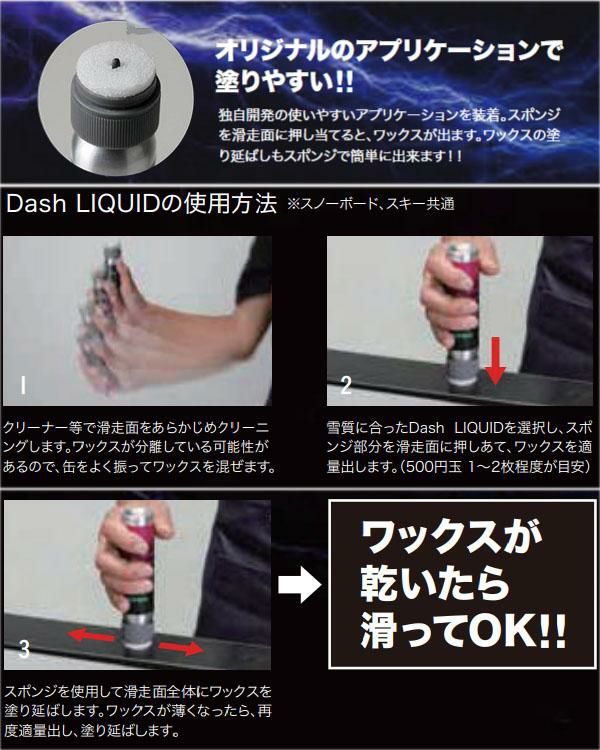 オリジナルのアプリケーションで塗りやすい!!

独自開発の使いやすいアプリケーションを装着。スポンジを滑走面に押し当てると、ワックスが出ます。ワックスの塗り延ばしもスポンジで簡単に出来ます!!

Dash LIQUIDの使用方法 ※スノーボード、スキー共通

1

クリーナー等で滑走面をあらかじめクリーニングします。ワックスが分離している可能性があるので、缶をよく振ってワックスを混ぜます。

2

雪質に合ったDash LIQUIDを選択し、スポンジ部分を滑走面に押しあて、ワックスを適量出します。(500円玉 1～2枚程度が目安)

3

スポンジを使用して滑走面全体にワックスを塗り延ばします。ワックスが薄くなったら、再度適量出し、塗り延ばします。

ワックスが乾いたら滑ってOK!!