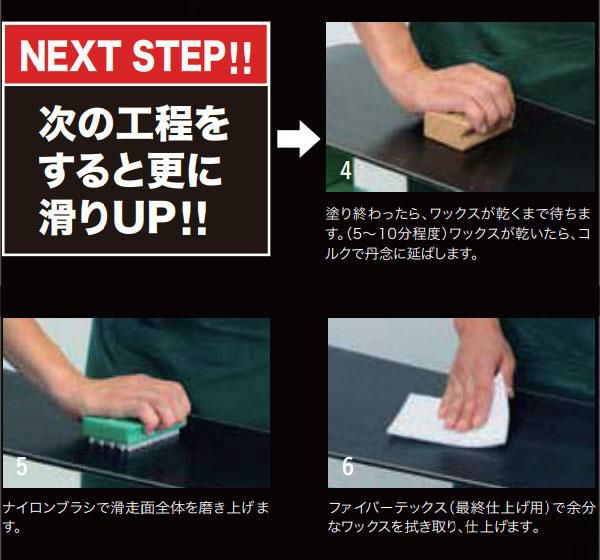 NEXT STEP!!

次の工程をすると更に滑りUP!!

4

塗り終わったら、ワックスが乾くまで待ちます。(5～10分程度)ワックスが乾いたら、コルクで丹念に延ばします。

5

ナイロンブラシで滑走面全体を磨き上げます。

6

ファイバーテックス(最終仕上げ用)で余分なワックスを拭き取り、仕上げます。