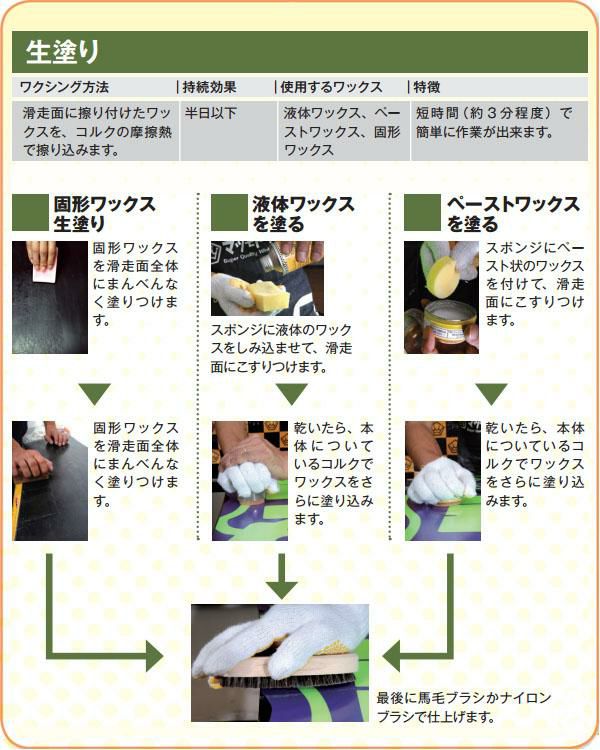 生塗り

| ワクシング方法 | 持続効果 | 使用するワックス | 特徴 |
|---|---|---|---|
| 滑走面に擦り付けたワックスを、コルクの摩擦熱で擦り込みます。 | 半日以下 | 液体ワックス、ペーストワックス、固形ワックス | 短時間（約３分程度）で簡単に作業が出来ます。 |

固形ワックス生塗り

固形ワックスを滑走面全体にまんべんなく塗りつけます。

固形ワックスを滑走面全体にまんべんなく塗りつけます。

液体ワックスを塗る

スポンジに液体のワックスをしみ込ませて、滑走面にこすりつけます。

乾いたら、本体についているコルクでワックスをさらに塗り込みます。

ペーストワックスを塗る

スポンジにペースト状のワックスを付けて、滑走面にこすりつけます。

乾いたら、本体についているコルクでワックスをさらに塗り込みます。

最後に馬毛ブラシかナイロンブラシで仕上げます。