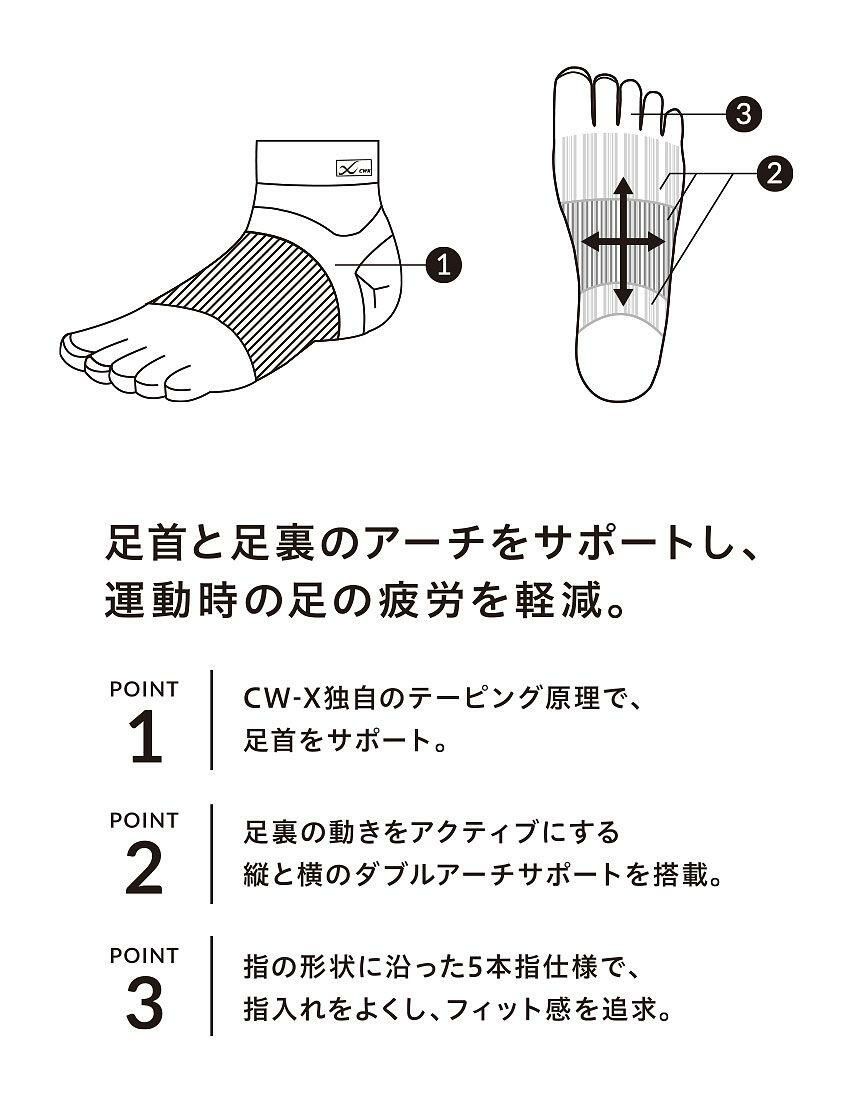 CWX

1

3

2

足首と足裏のアーチをサポートし、運動時の足の疲労を軽減。

POINT
1
CW-X独自のテーピング原理で、足首をサポート。

POINT
2
足裏の動きをアクティブにする縦と横のダブルアーチサポートを搭載。

POINT
3
指の形状に沿った5本指仕様で、指入れをよくし、フィット感を追求。