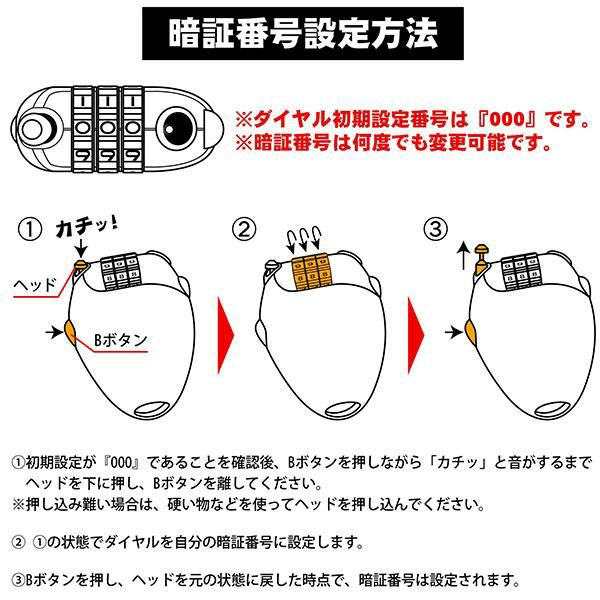 暗証番号設定方法

※ダイヤル初期設定番号は『000』です。
※暗証番号は何度でも変更可能です。

①

カチッ!

ヘッド

Bボタン

②

③

①初期設定が『000』であることを確認後、Bボタンを押しながら「カチッ」と音がするまでヘッドを下に押し、Bボタンを離してください。
※押し込み難い場合は、硬い物などを使ってヘッドを押し込んでください。

② ①の状態でダイヤルを自分の暗証番号に設定します。

③Bボタンを押し、ヘッドを元の状態に戻した時点で、暗証番号は設定されます。