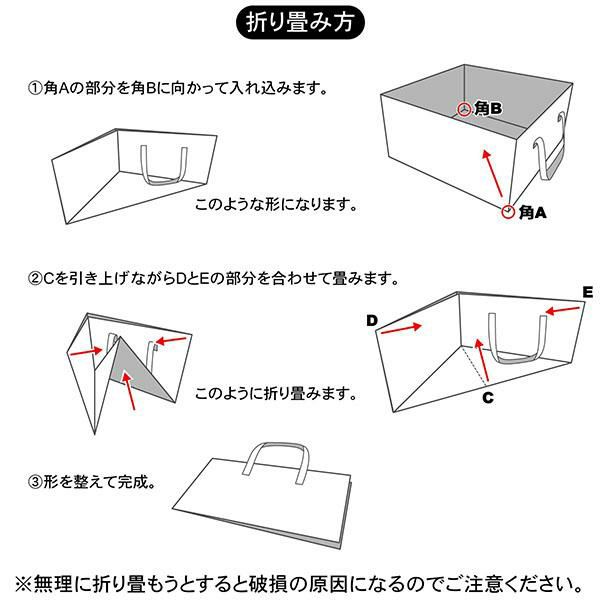 折り畳み方

①角Aの部分を角Bに向かって入れ込みます。

角B

角A

このような形になります。

②Cを引き上げながらDとEの部分を合わせて畳みます。

D

E

C

このように折り畳みます。

③形を整えて完成。

※無理に折り畳もうとすると破損の原因になるのでご注意ください。