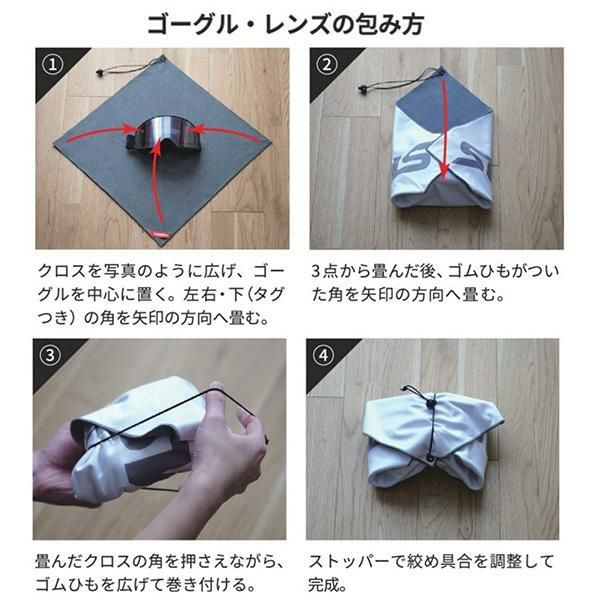 ゴーグル・レンズの包み方

①

クロスを写真のように広げ、ゴーグルを中心に置く。左右・下（タグつき）の角を矢印の方向へ畳む。

②

3点から畳んだ後、ゴムひもがついた角を矢印の方向へ畳む。

③

畳んだクロスの角を押さえながら、ゴムひもを広げて巻き付ける。

④

ストッパーで絞め具合を調整して完成。