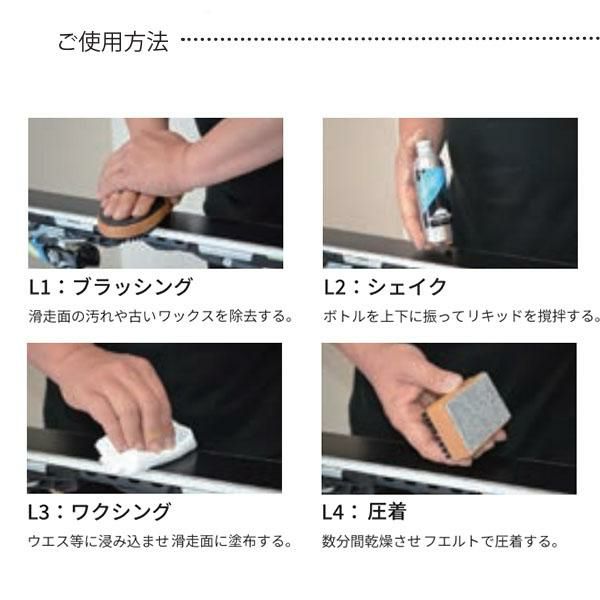 ご使用方法

L1：ブラッシング
滑走面の汚れや古いワックスを除去する。

L2：シェイク
ボトルを上下に振ってリキッドを撹拌する。

L3：ワクシング
ウエス等に浸み込ませ 滑走面に塗布する。

L4：圧着
数分間乾燥させ フエルトで圧着する。