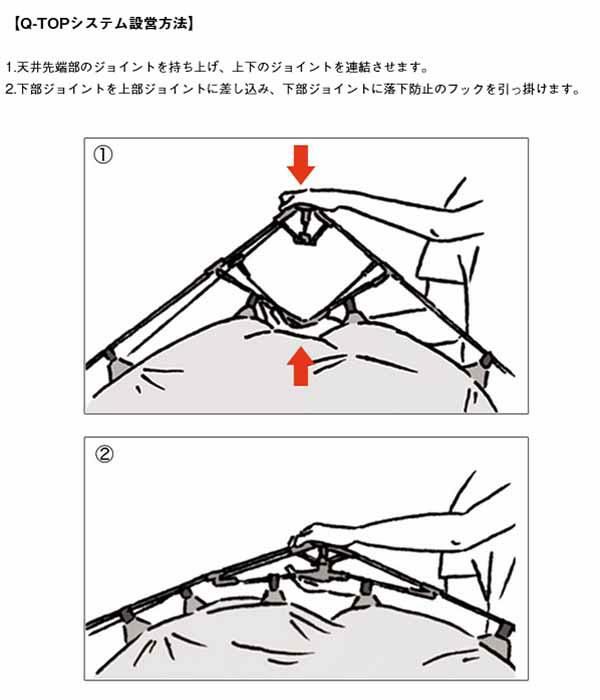 【Q-TOPシステム設営方法】

1.天井先端部のジョイントを持ち上げ、上下のジョイントを連結させます。
2.下部ジョイントを上部ジョイントに差し込み、下部ジョイントに落下防止のフックを引っ掛けます。

①

②