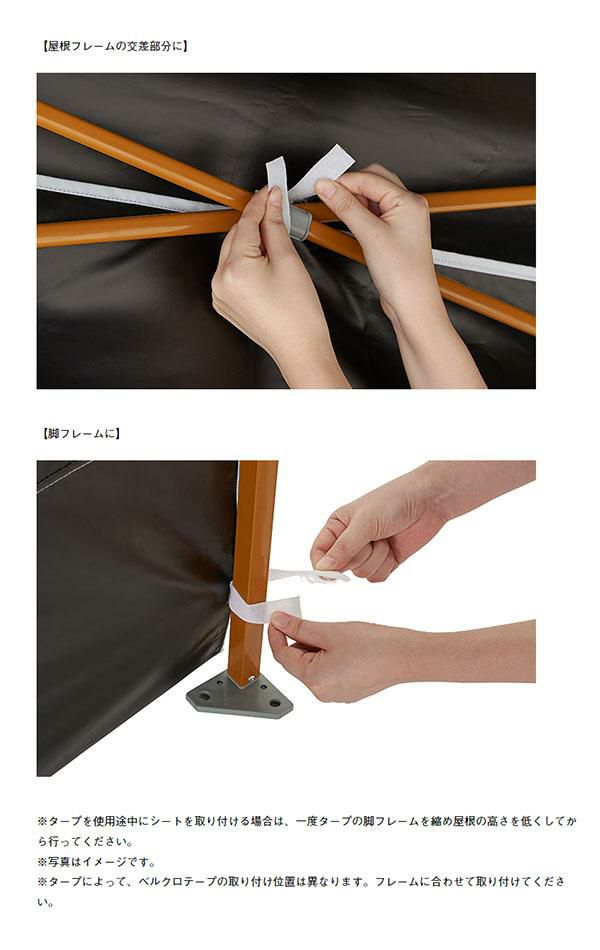 【屋根フレームの交差部分に】

【脚フレームに】

※タープを使用途中にシートを取り付ける場合は、一度タープの脚フレームを縮め屋根の高さを低くしてから行ってください。
※写真はイメージです。
※タープによって、ベルクロテープの取り付け位置は異なります。フレームに合わせて取り付けてください。