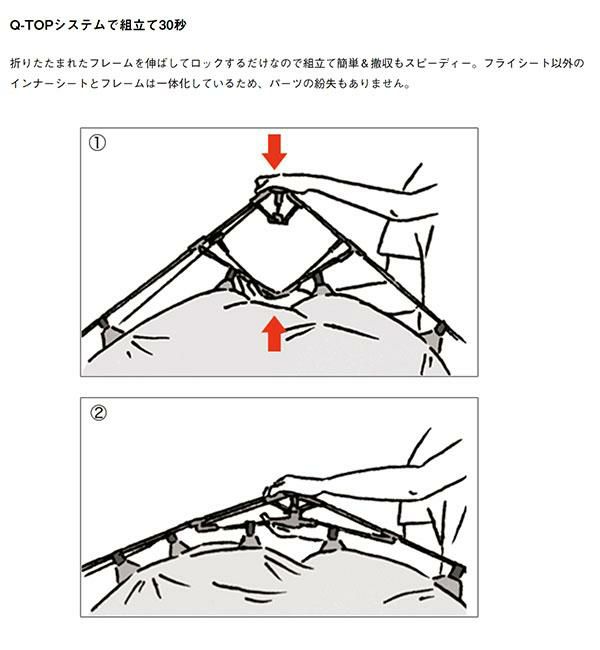 Q-TOPシステムで組立て30秒

折りたたまれたフレームを伸ばしてロックするだけなので組立て簡単＆撤収もスピーディー。フライシート以外のインナーシートとフレームは一体化しているため、パーツの紛失もありません。

①

②